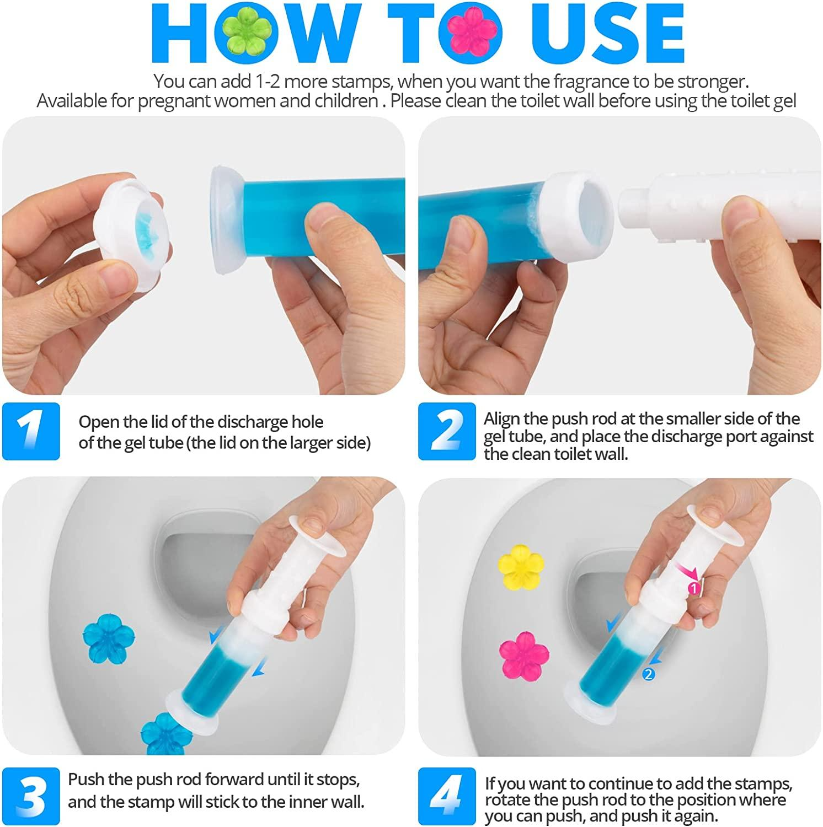 HOW TO USE

You can add 1-2 more stamps, when you want the fragrance to be stronger.
Available for pregnant women and children . Please clean the toilet wall before using the toilet gel

1
Open the lid of the discharge hole of the gel tube (the lid on the larger side)

2
Align the push rod at the smaller side of the gel tube, and place the discharge port against the clean toilet wall.

1
2

3
Push the push rod forward until it stops, and the stamp will stick to the inner wall.

4
If you want to continue to add the stamps, rotate the push rod to the position where you can push, and push it again.