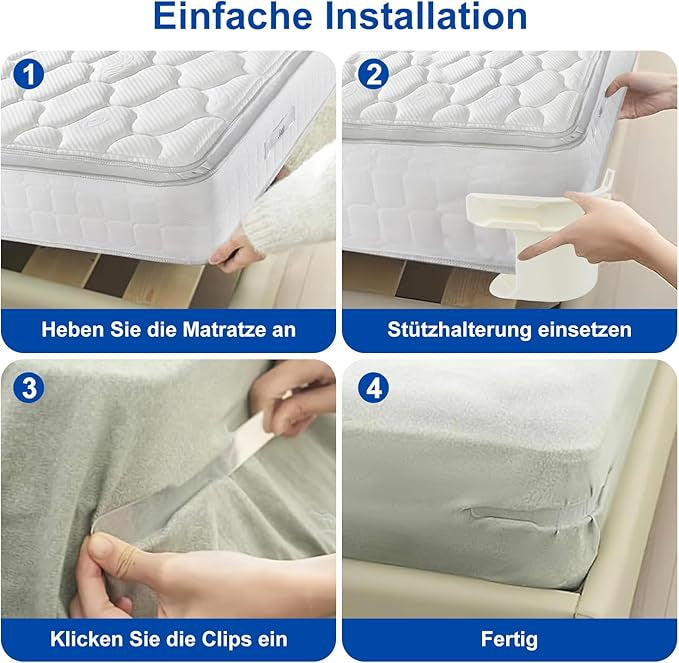 Einfache Installation

1

Heben Sie die Matratze an

2

Stützhalterung einsetzen

3

Klicken Sie die Clips ein

4

Fertig