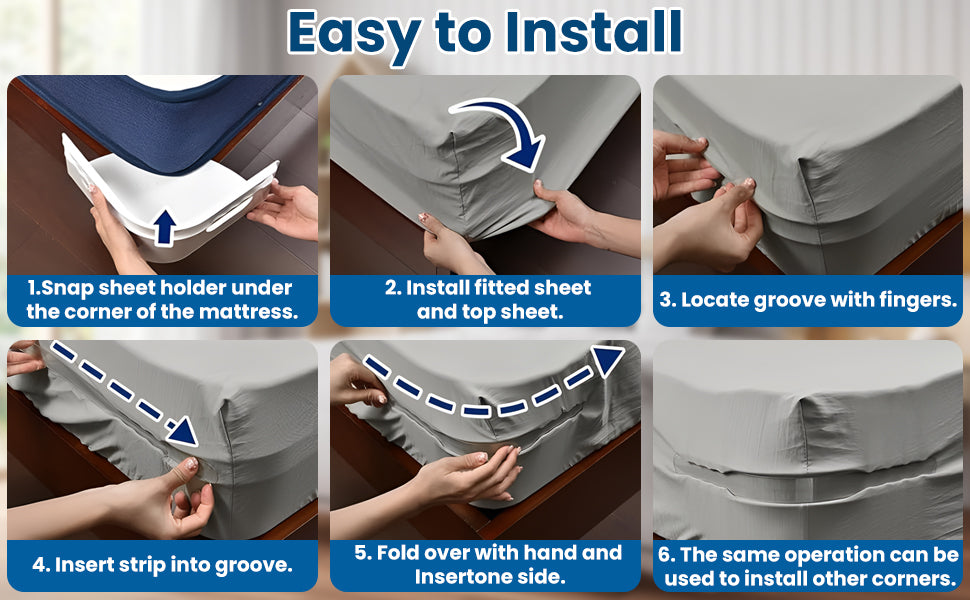 Easy to Install

1.Snap sheet holder under the corner of the mattress.

2. Install fitted sheet and top sheet.

3. Locate groove with fingers.

4. Insert strip into groove.

5. Fold over with hand and Insertone side.

6. The same operation can be used to install other corners.